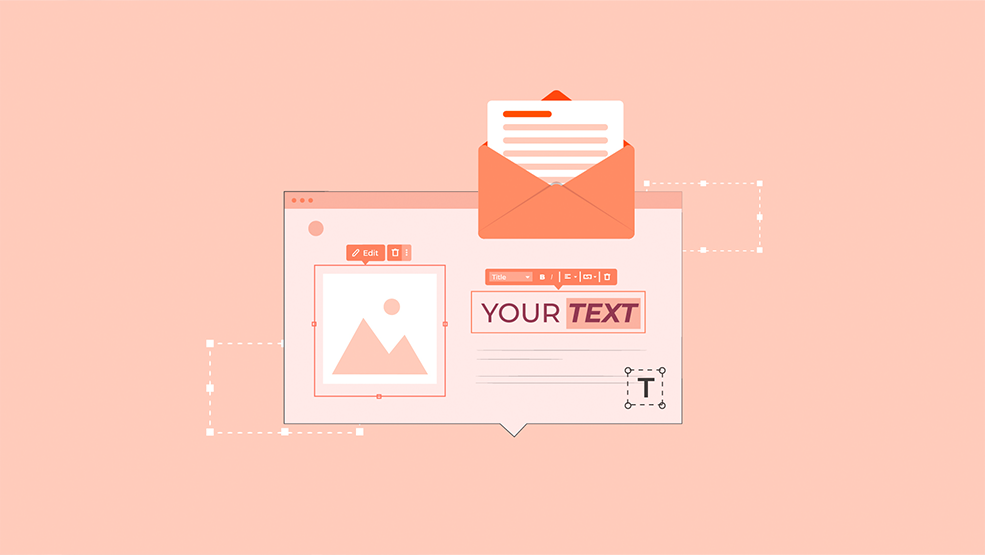 Edit

Title B I

YOUR TEXT

T