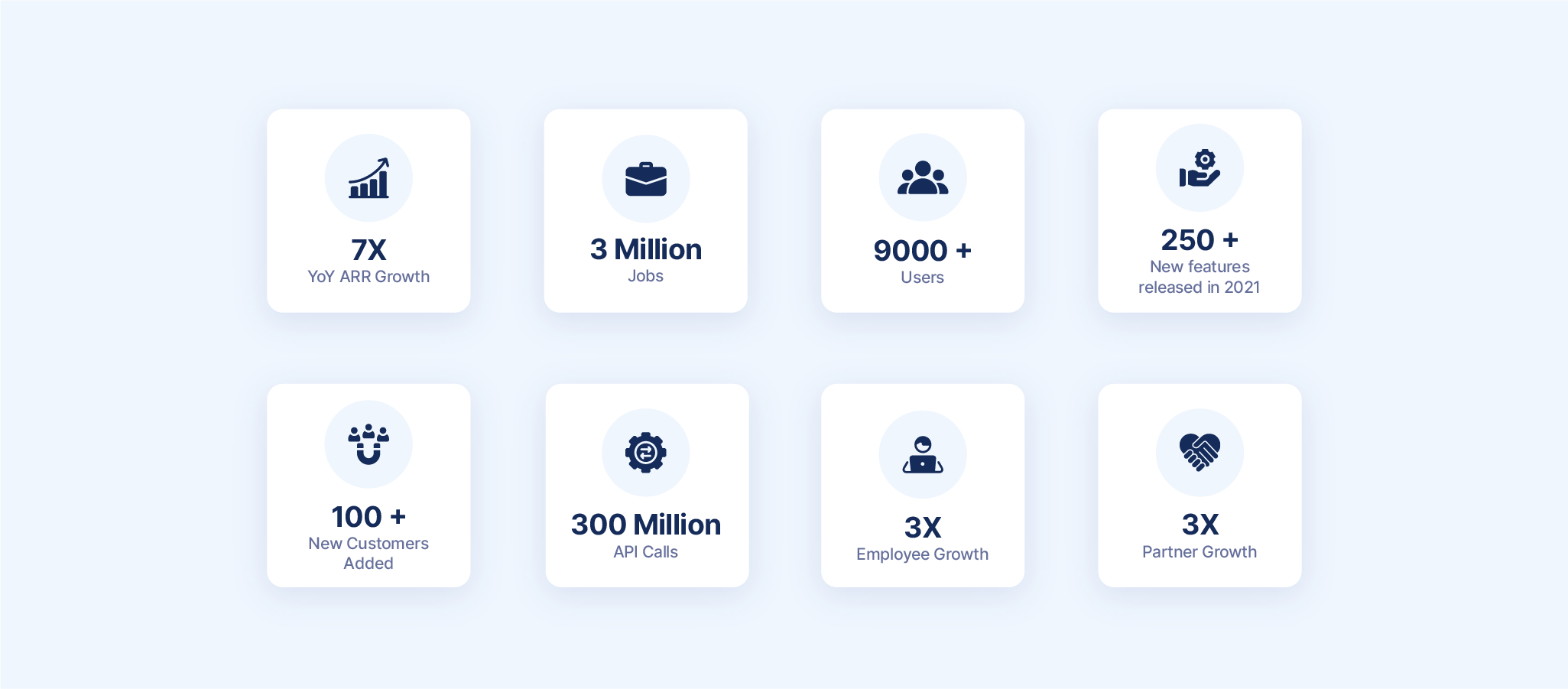 7X
YoY ARR Growth

3 Million
Jobs

9000 +
Users

250 +
New features released in 2021

100 +
New Customers Added

300 Million
API Calls

3X
Employee Growth

3X
Partner Growth