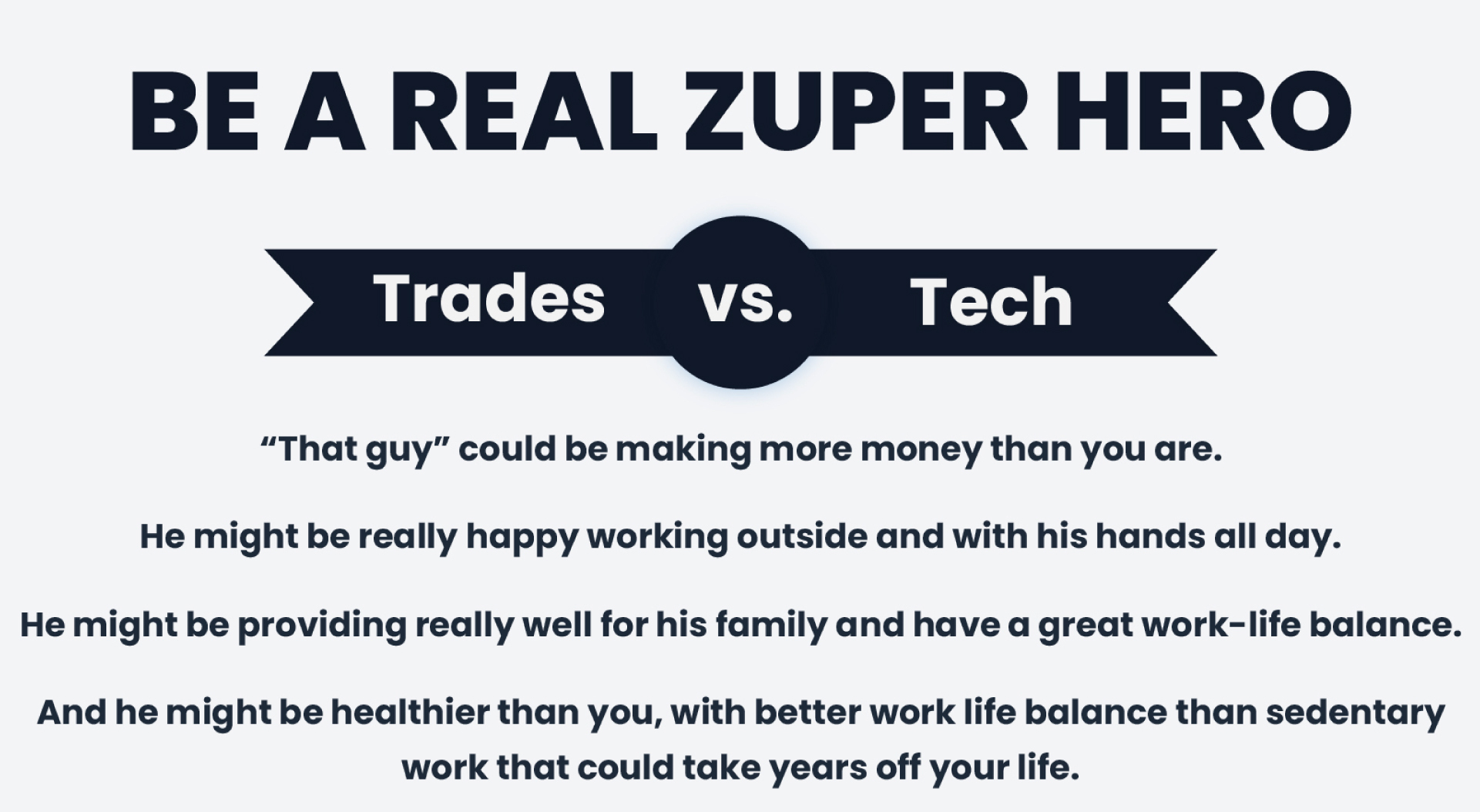 BE A REAL ZUPER HERO

Trades vs. Tech

“That guy” could be making more money than you are.

He might be really happy working outside and with his hands all day.

He might be providing really well for his family and have a great work-life balance.

And he might be healthier than you, with better work life balance than sedentary work that could take years off your life.