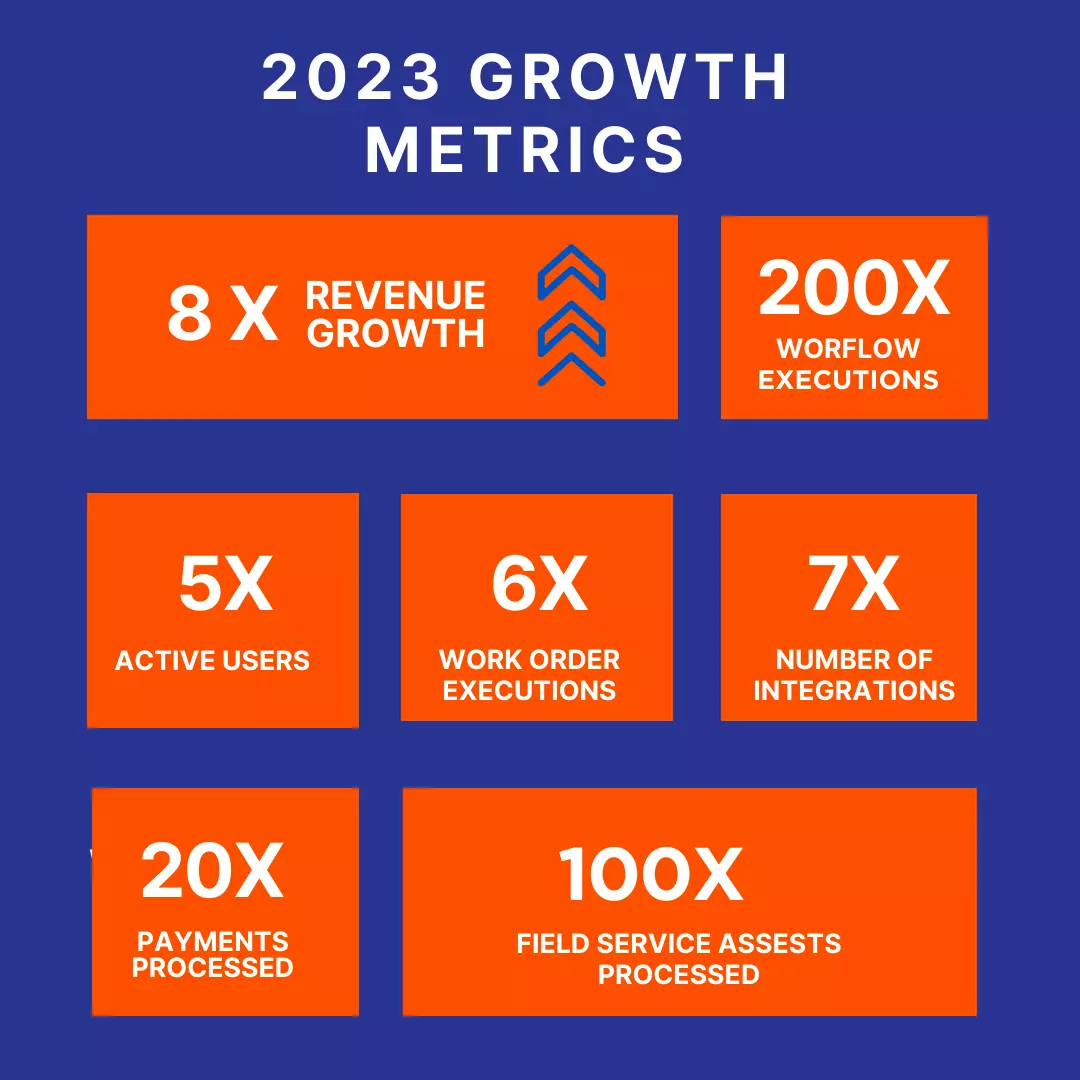 2023 GROWTH METRICS

8 X REVENUE GROWTH

200X
WORFLOW EXECUTIONS

5X
ACTIVE USERS

6X
WORK ORDER EXECUTIONS

7X
NUMBER OF INTEGRATIONS

20X
PAYMENTS PROCESSED

100X
FIELD SERVICE ASSESTS PROCESSED