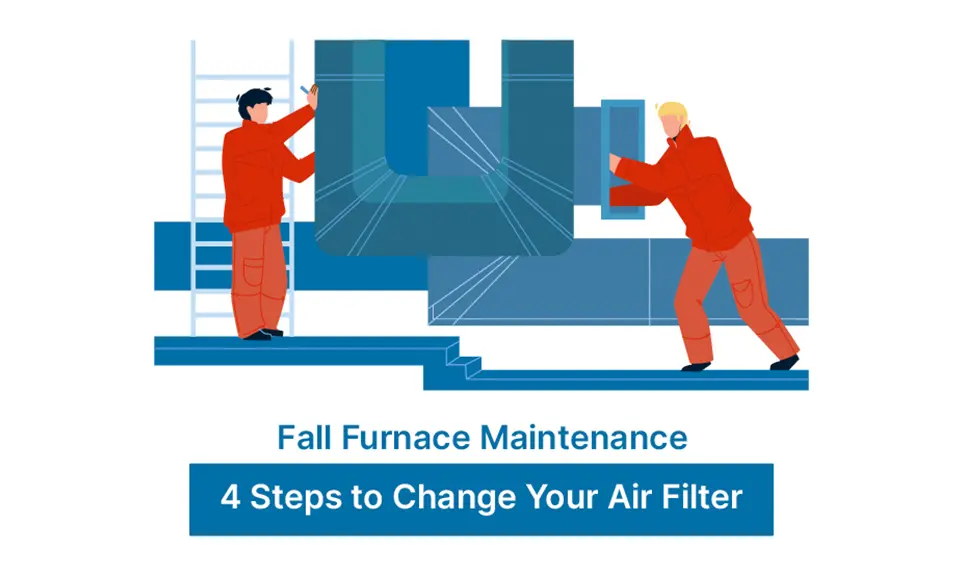 Fall Furnace Maintenance

4 Steps to Change Your Air Filter